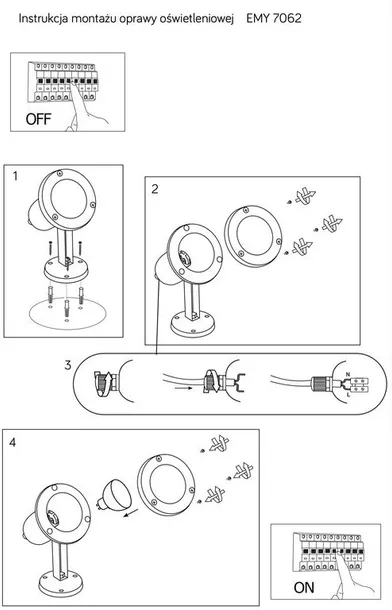 Instrukcja montażu oprawy oświetleniowej EMY 7062

OFF

1

2

3

N

L

4

ON