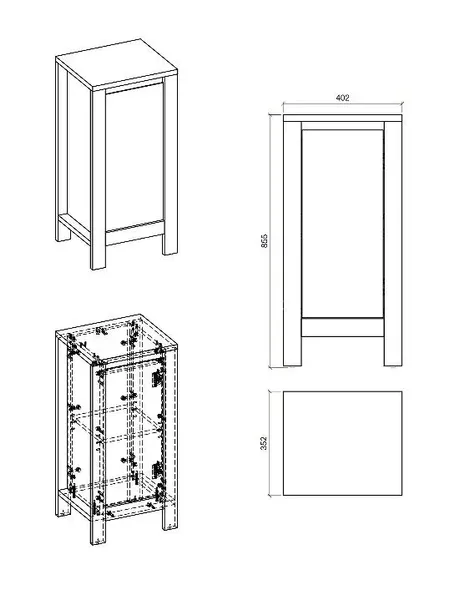 402

855

352