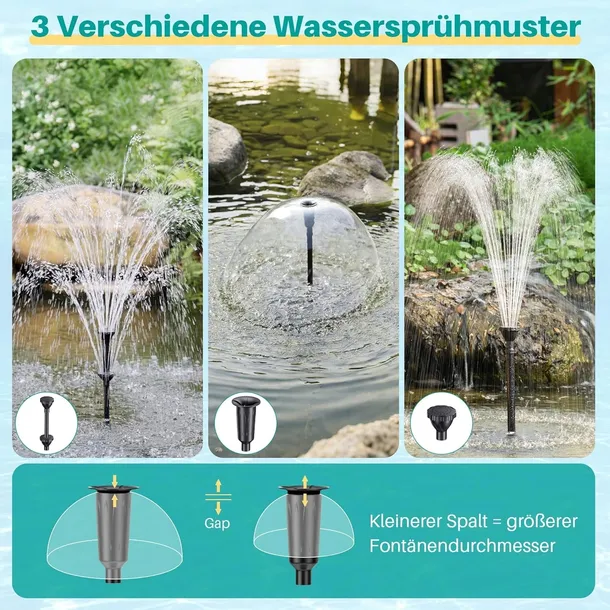 3 Verschiedene Wassersprühmuster

Gap

Kleinerer Spalt = größerer Fontänendurchmesser