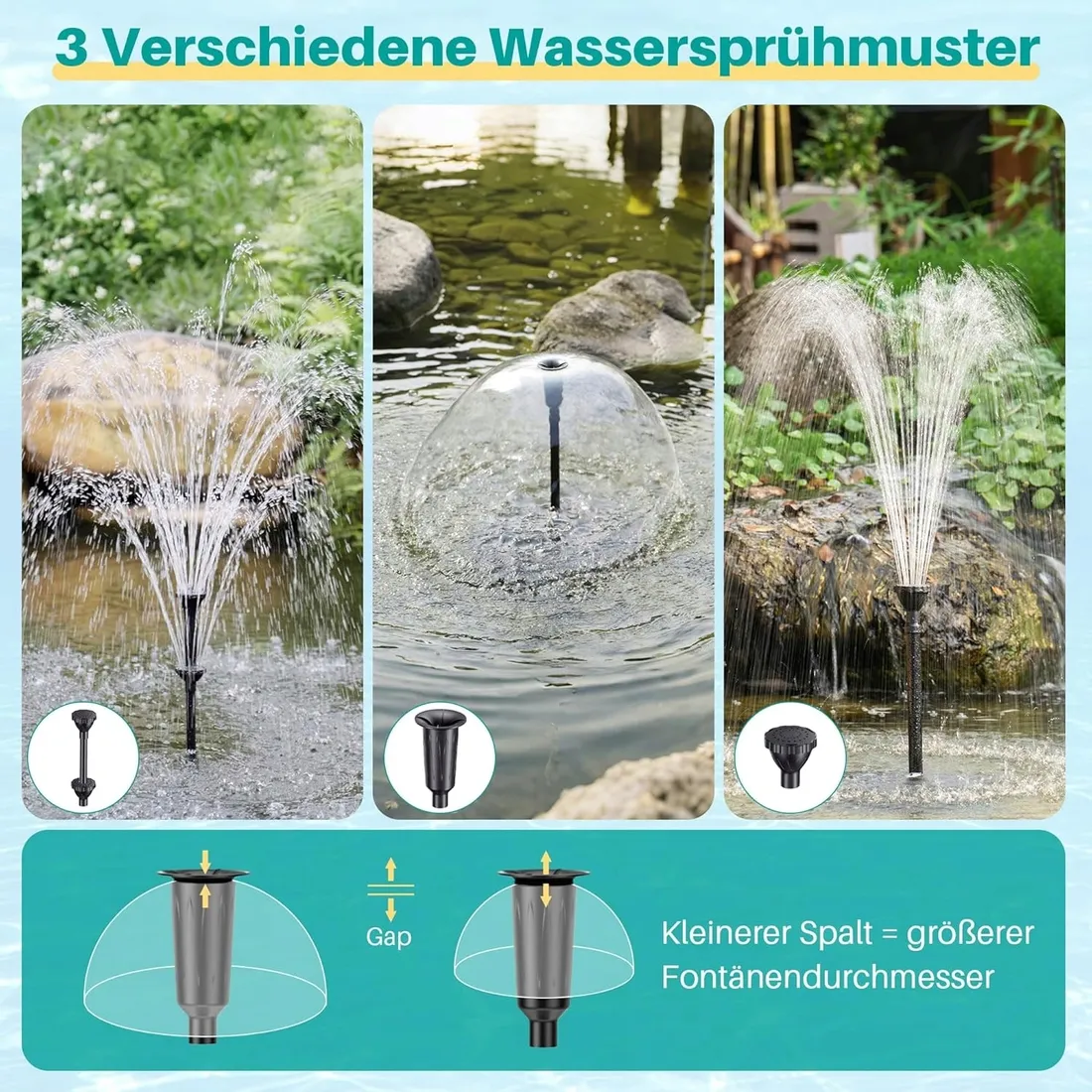 3 Verschiedene Wassersprühmuster

Gap

Kleinerer Spalt = größerer Fontänendurchmesser