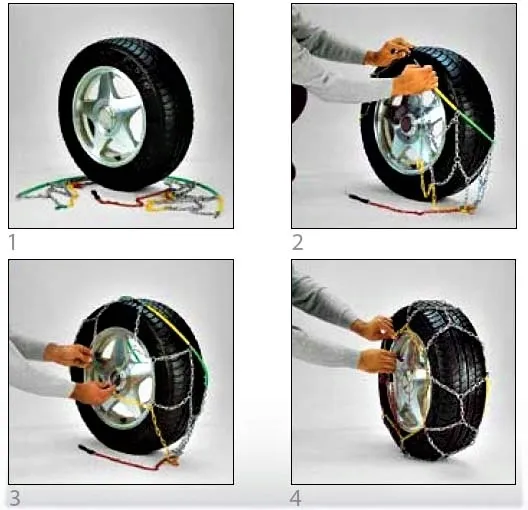 1

2

3

4