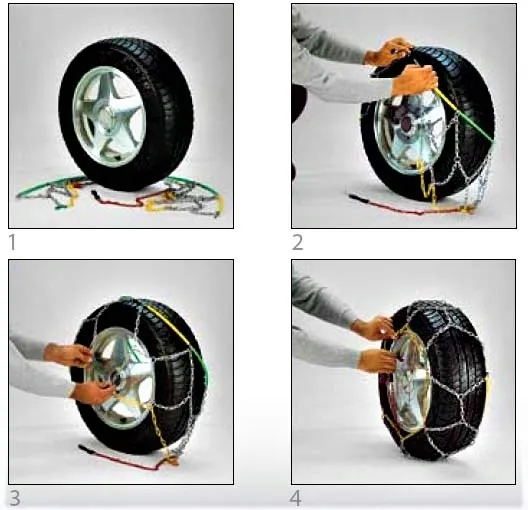 1

2

3

4