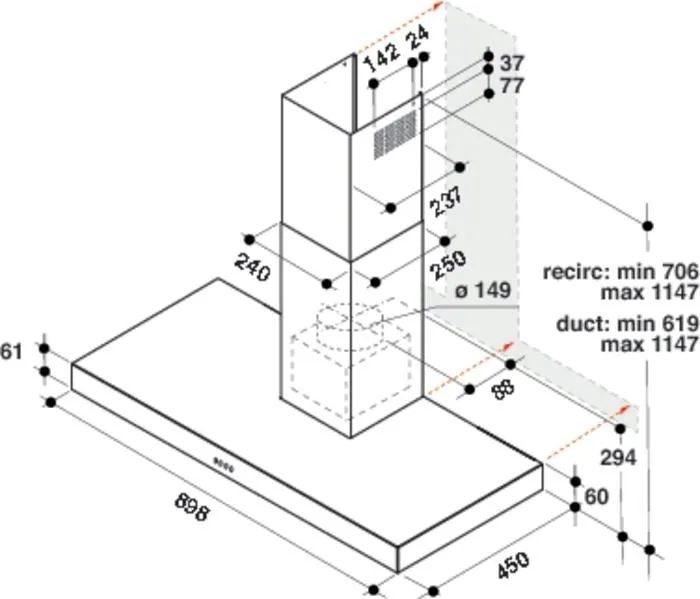 142
24
37
77
237
240
250
ø 149
recirc: min 706
max 1147
duct: min 619
max 1147
61
88
294
60
898
450