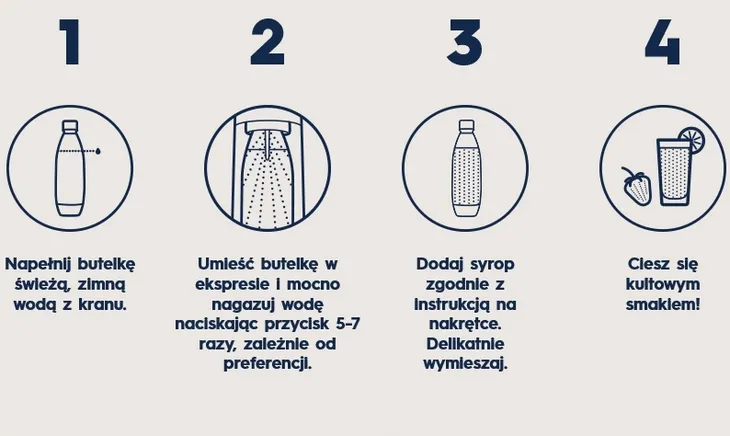 1

Napełnij butelkę świeżą, zimną wodą z kranu.

2

Umieść butelkę w ekspresie i mocno nagazuj wodę naciskając przycisk 5-7 razy, zależnie od preferencji.

3

Dodaj syrop zgodnie z instrukcją na nakrętce. Delikatnie wymieszaj.

4

Ciesz się kultowym smakiem!