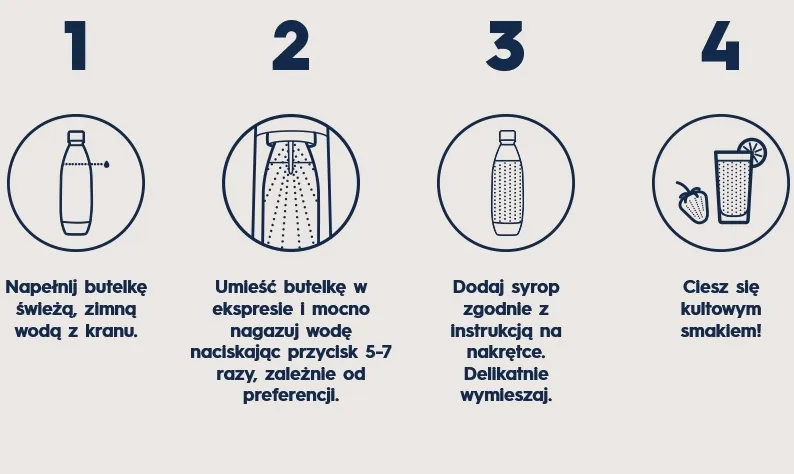 1

Napełnij butelkę świeżą, zimną wodą z kranu.

2

Umieść butelkę w ekspresie i mocno nagazuj wodę naciskając przycisk 5-7 razy, zależnie od preferencji.

3

Dodaj syrop zgodnie z instrukcją na nakrętce. Delikatnie wymieszaj.

4

Ciesz się kultowym smakiem!