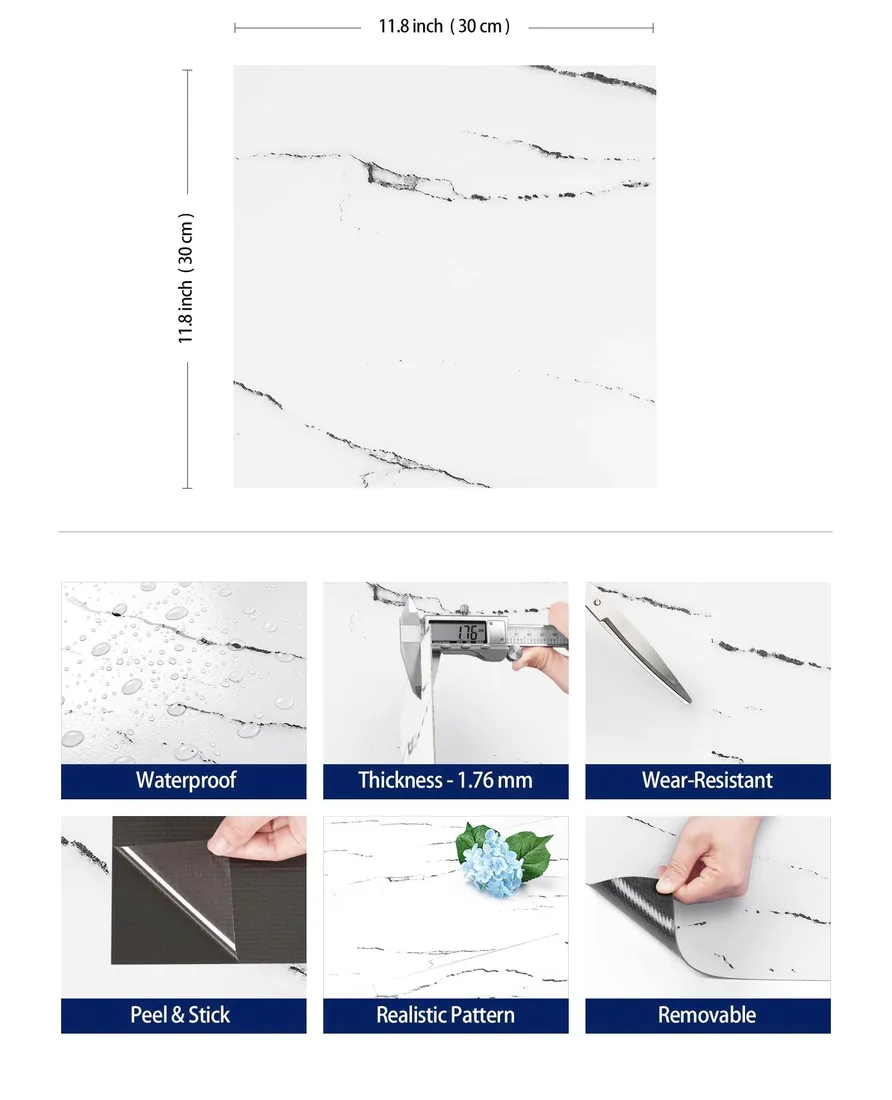 11.8 inch ( 30 cm )

11.8 inch ( 30 cm )

1.76

Waterproof

Thickness - 1.76 mm

Wear-Resistant

Peel & Stick

Realistic Pattern

Removable