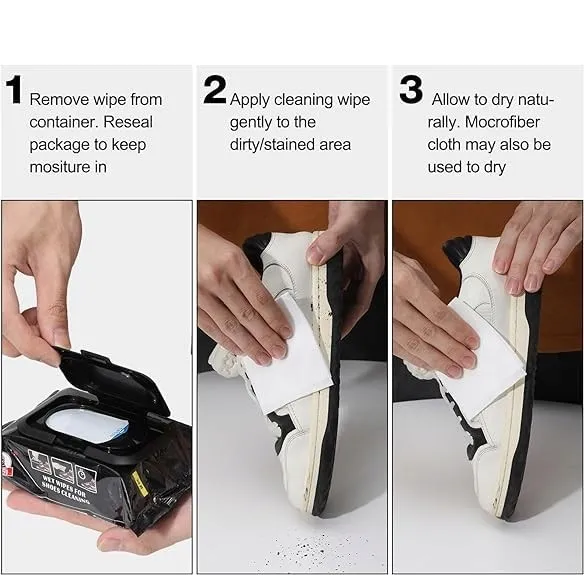 1 Remove wipe from container. Reseal package to keep mositure in

2 Apply cleaning wipe gently to the dirty/stained area

3 Allow to dry naturally. Mocrofiber cloth may also be used to dry

WET WIPES FOR SHOES CLEANING