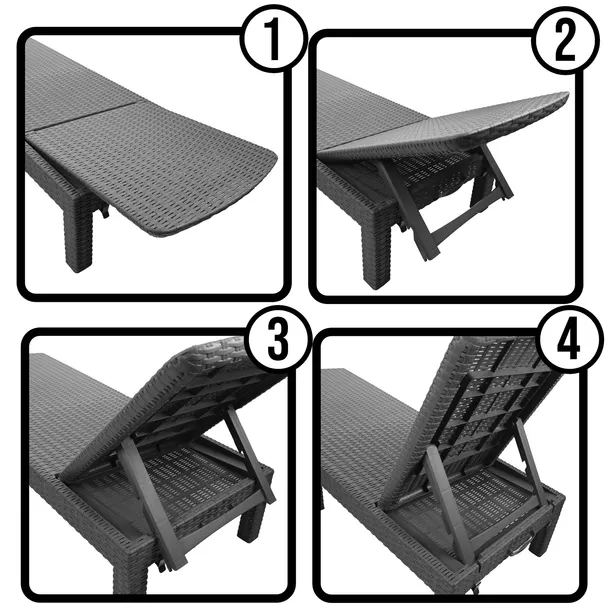 1
2
3
4