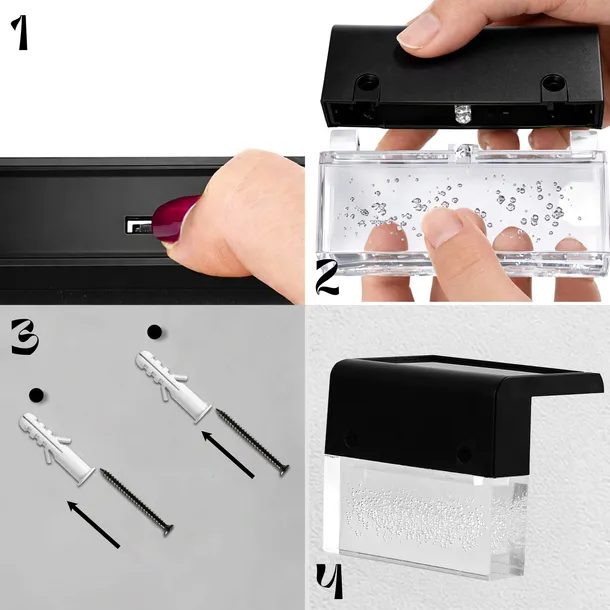 1

2

3

4