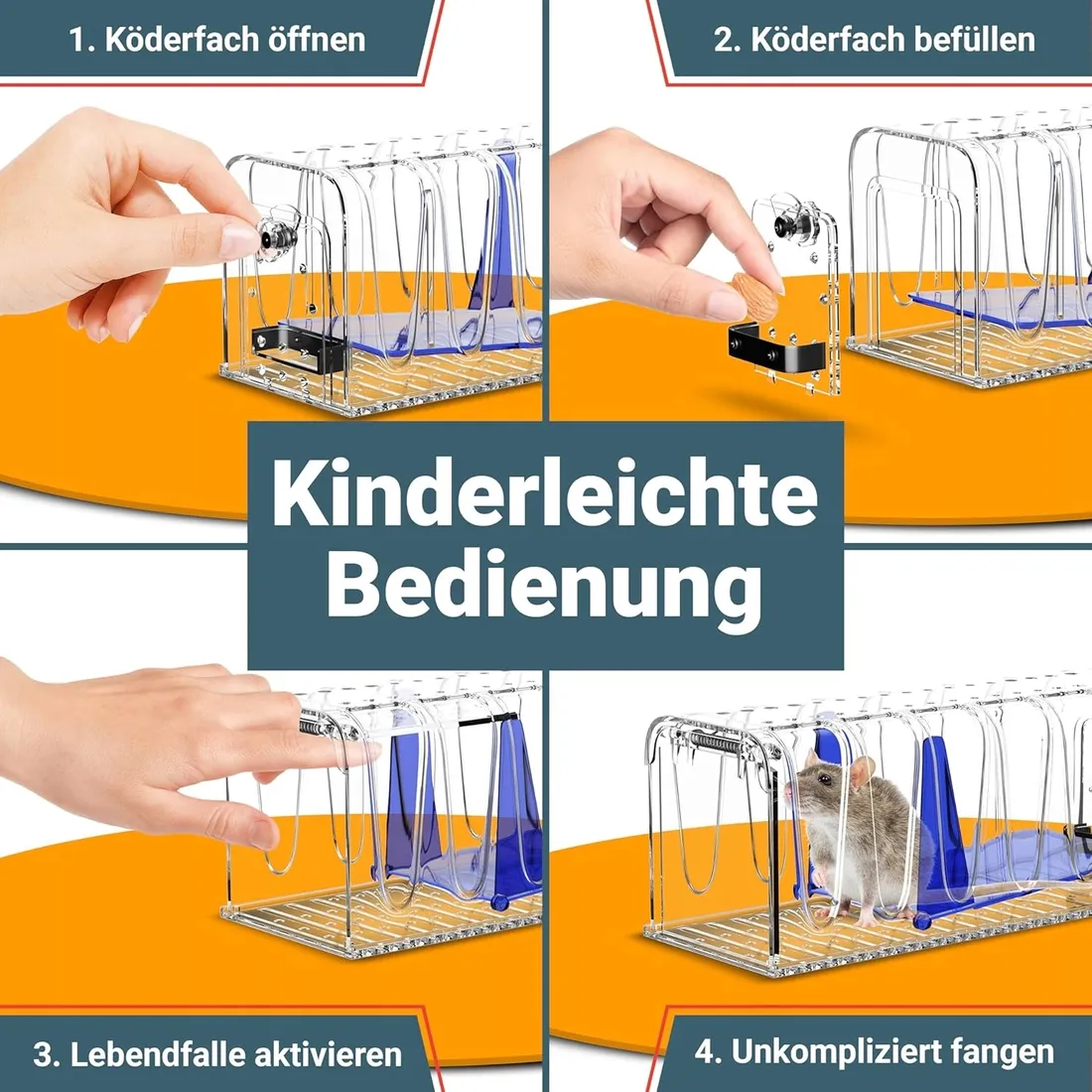 1. Köderfach öffnen

2. Köderfach befüllen

Kinderleichte Bedienung

3. Lebendfalle aktivieren

4. Unkompliziert fangen