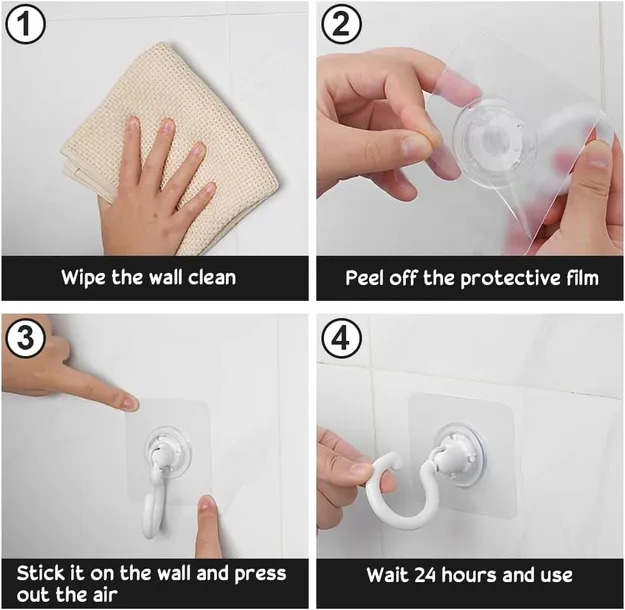 1

Wipe the wall clean

2

Peel off the protective film

3

Stick it on the wall and press out the air

4

Wait 24 hours and use