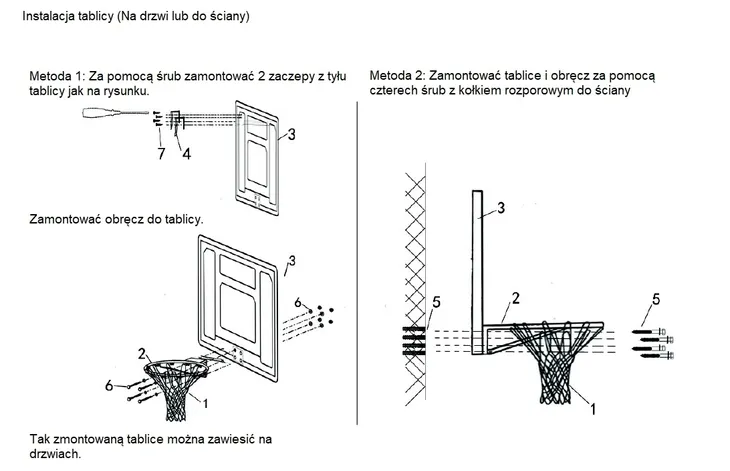 Instalacja tablicy (Na drzwi lub do ściany)

Metoda 1: Za pomocą śrub zamontować 2 zaczepy z tyłu tablicy jak na rysunku.

7
4
3

Zamontować obręcz do tablicy.

3
6
2
6
1

Tak zmontowaną tablice można zawiesić na drzwiach.

Metoda 2: Zamontować tablice i obręcz za pomocą czterech śrub z kołkiem rozporowym do ściany

3
5
2
5
1