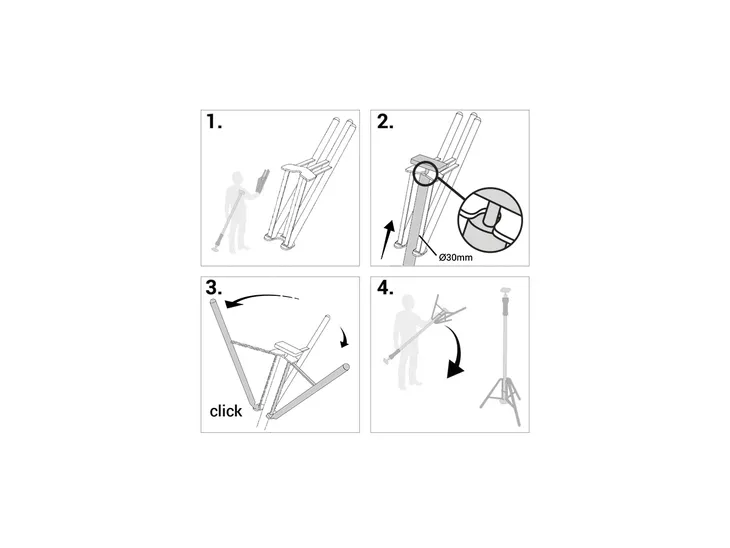 1.

2.

Ø30mm

3.

click

4.