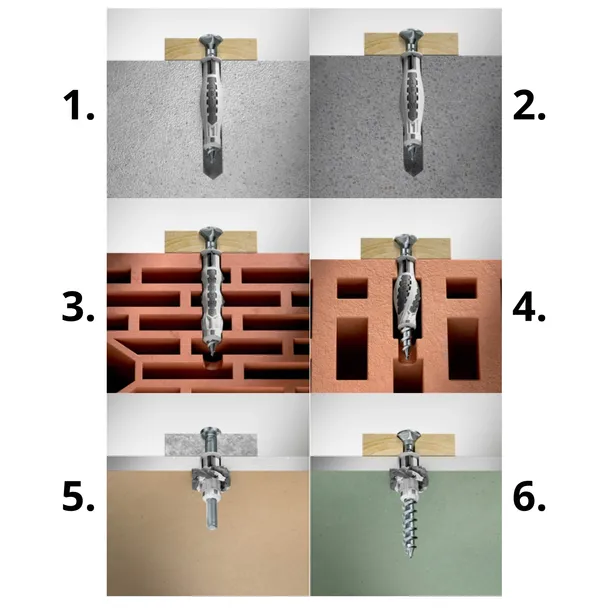 1.
2.
3.
4.
5.
6.