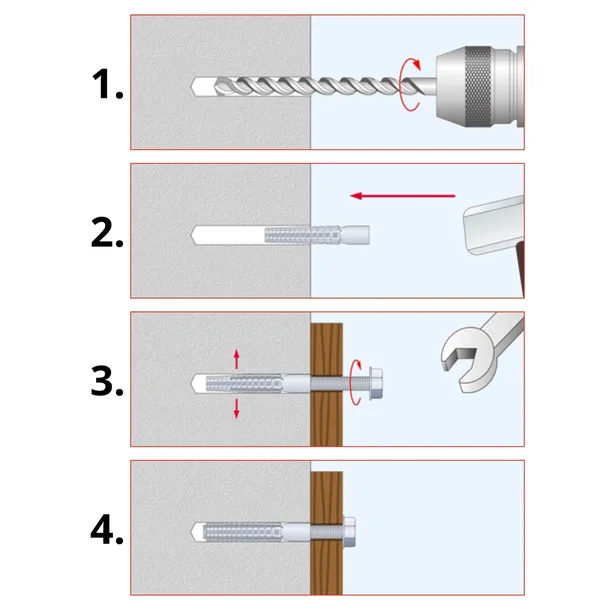 1.

2.

3.

4.