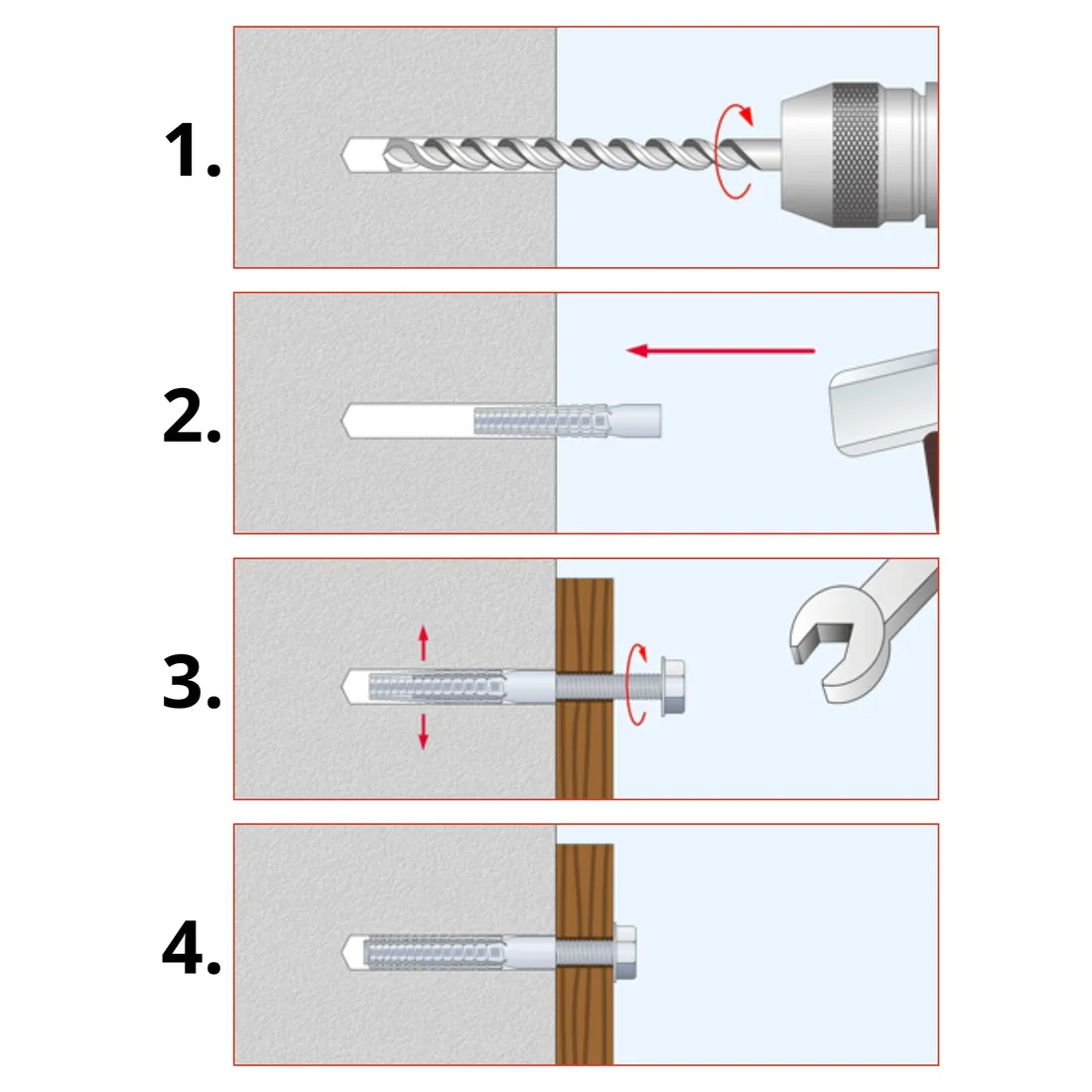 1.

2.

3.

4.