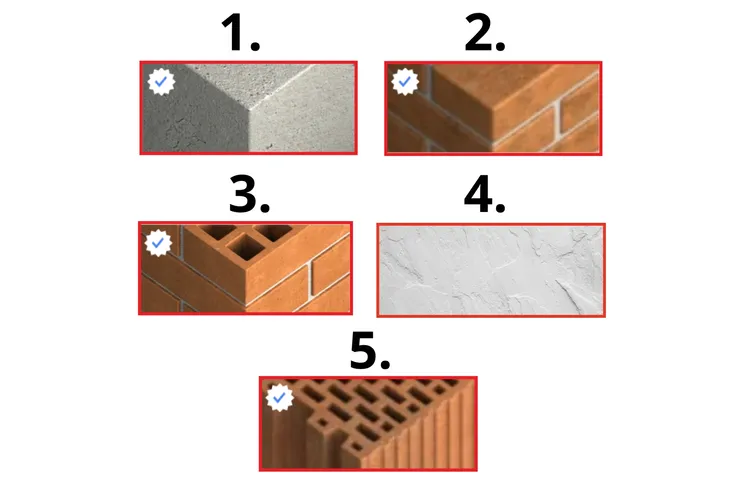 1.

2.

3.

4.

5.