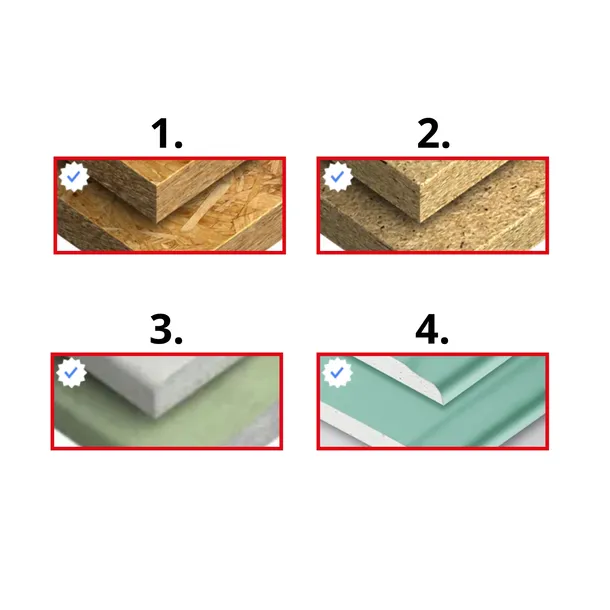 1.

2.

3.

4.