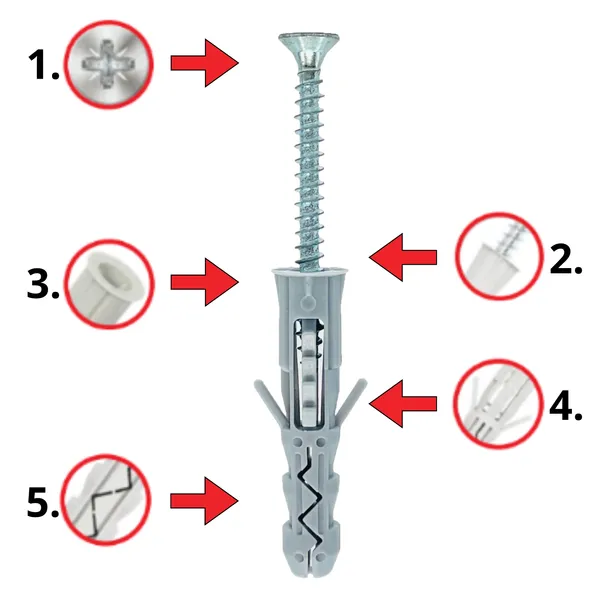 1.

2.

3.

4.

5.