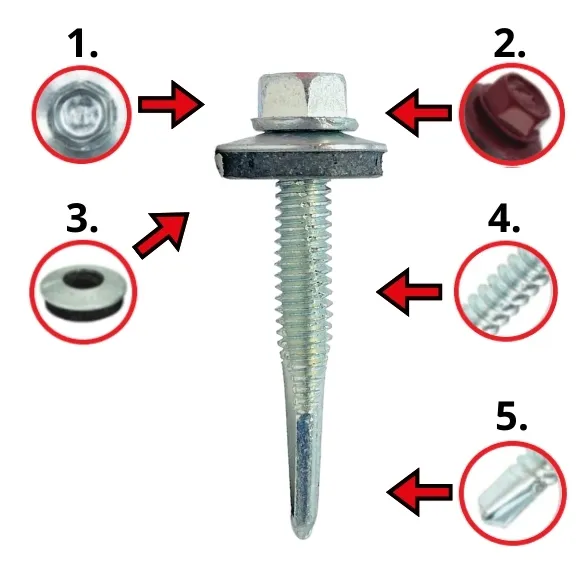 1.

2.

3.

4.

5.