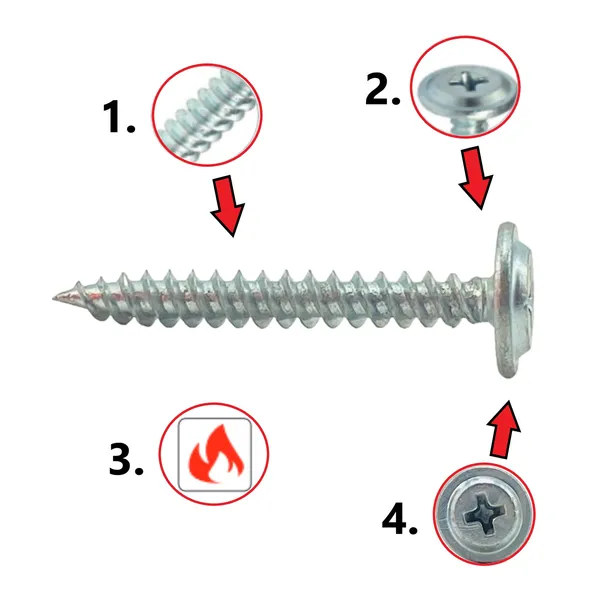 1.

2.

3.

4.