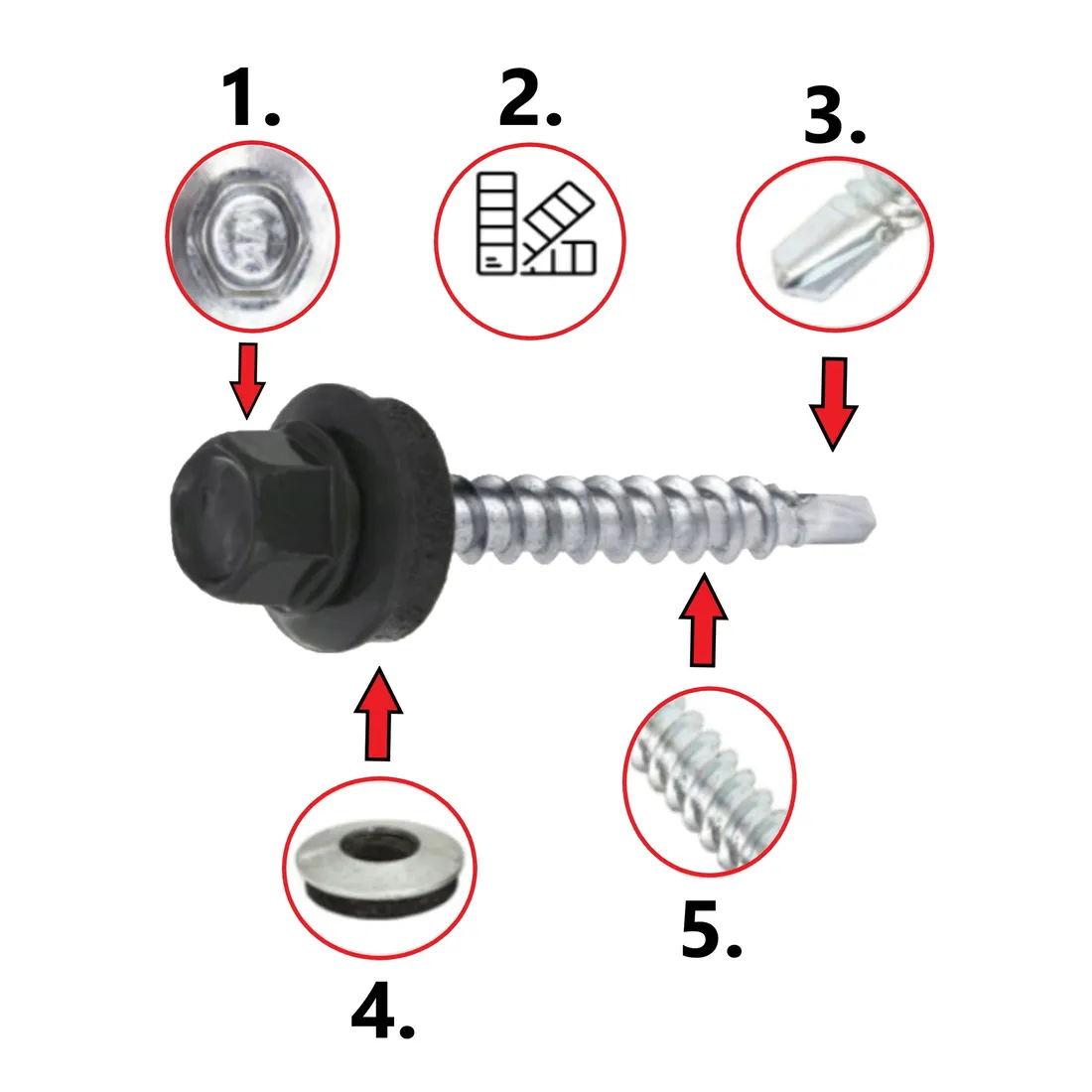 1.

2.

3.

4.

5.