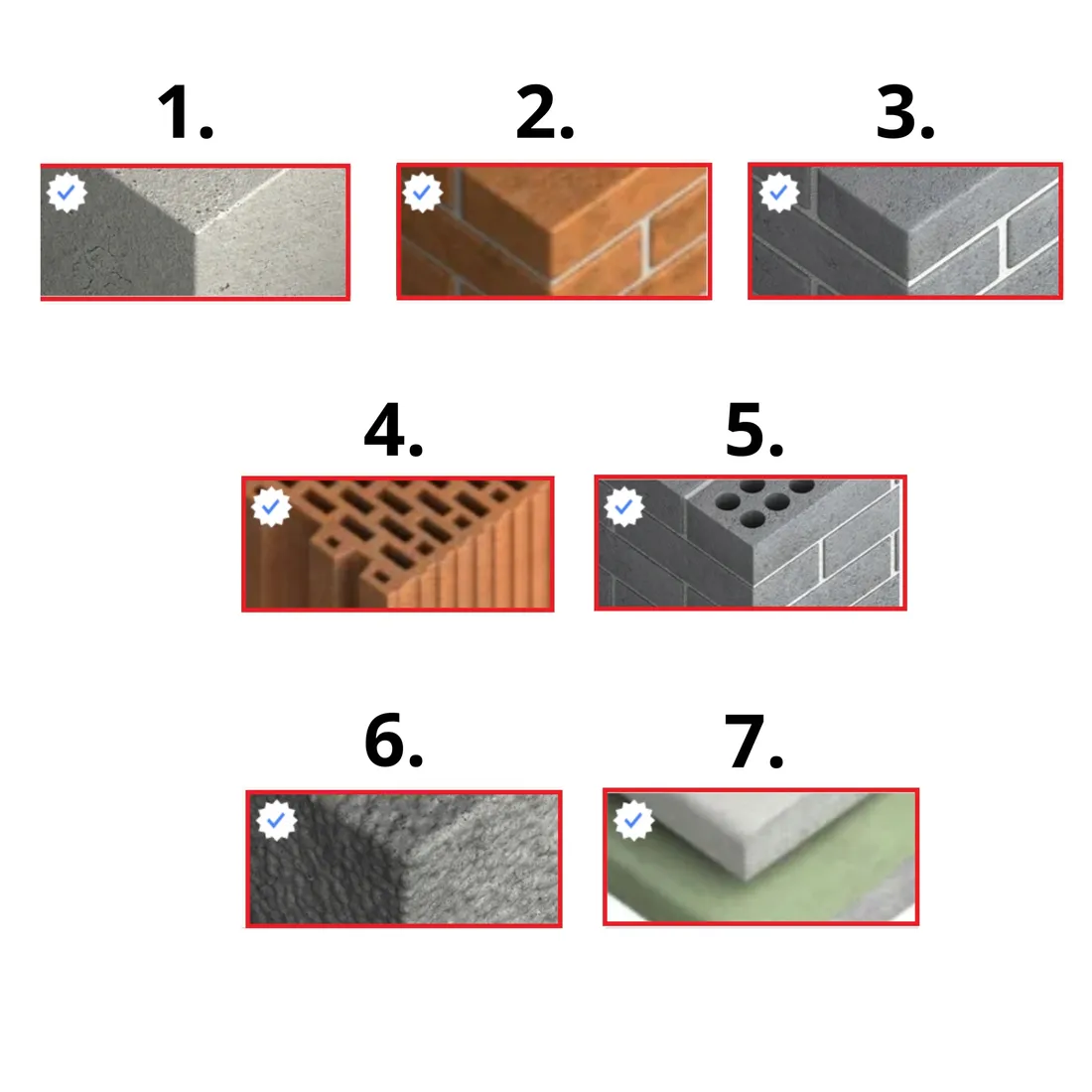 1.

2.

3.

4.

5.

6.

7.