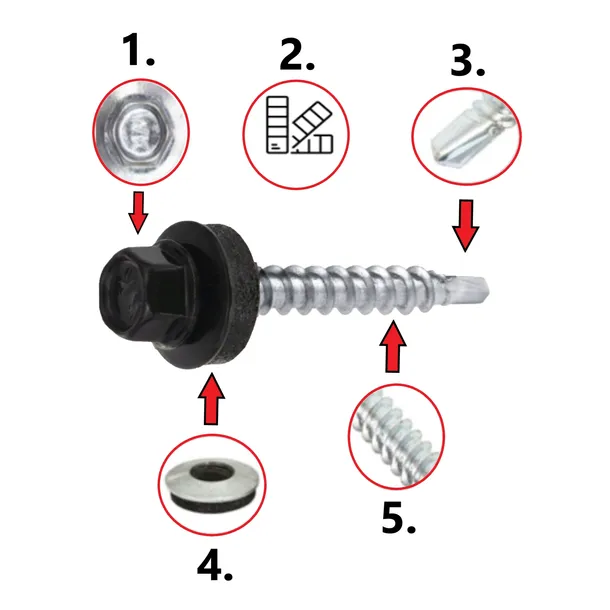 1.

2.

3.

4.

5.