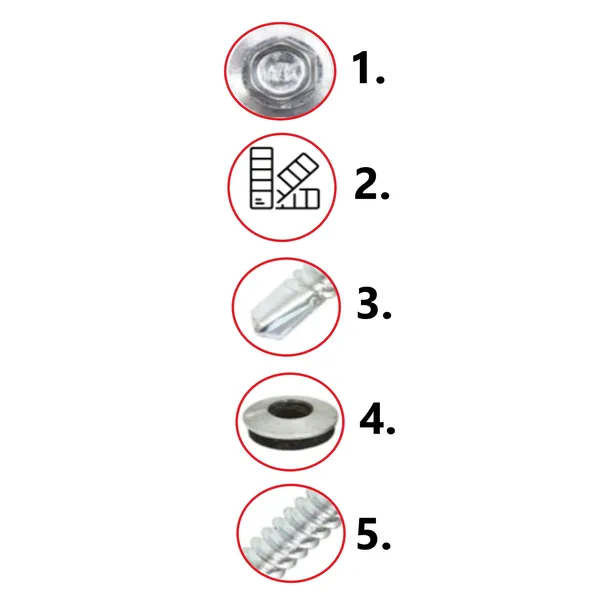 1.

2.

3.

4.

5.