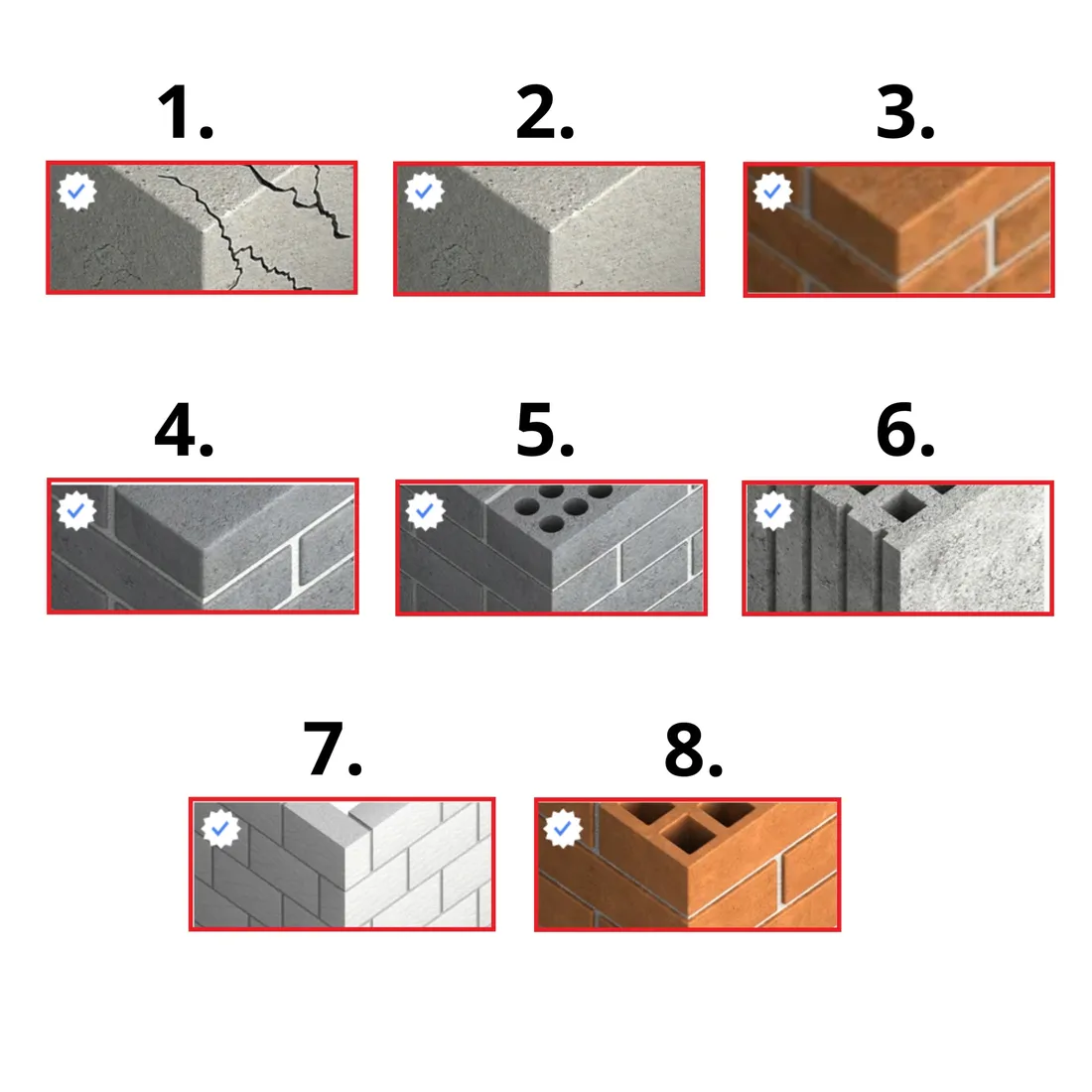 1.

2.

3.

4.

5.

6.

7.

8.