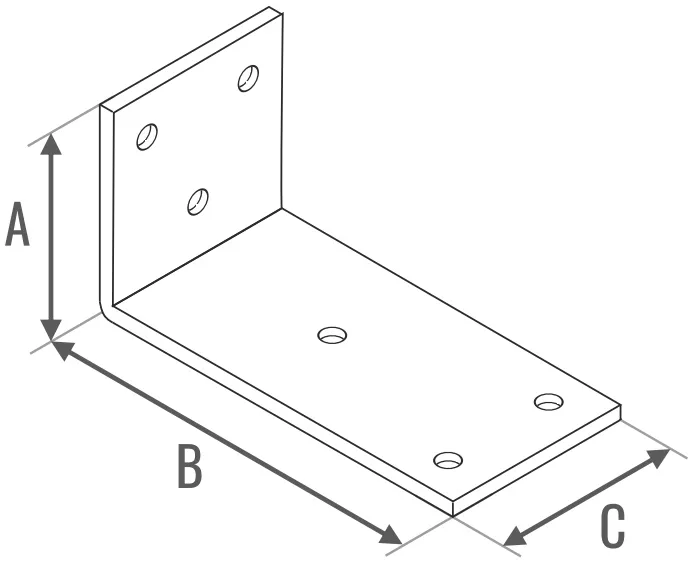 A
B
C