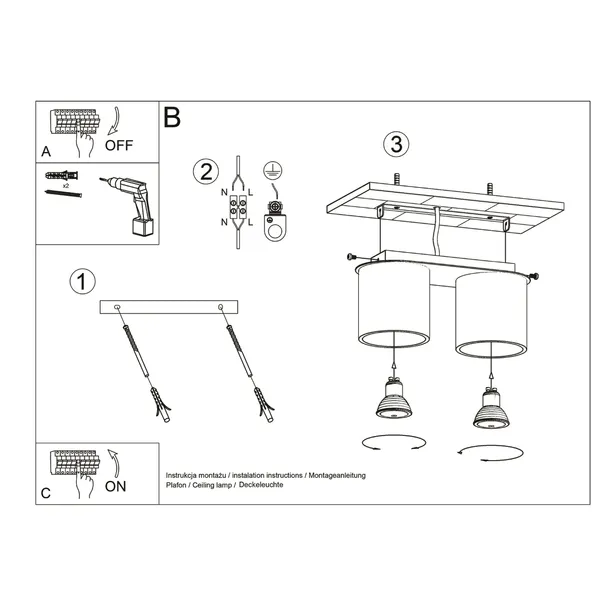 A
OFF

x2

B

2
N L
N L

3

1

C
ON

Instrukcja montażu / instalation instructions / Montageanleitung
Plafon / Ceiling lamp / Deckeleuchte