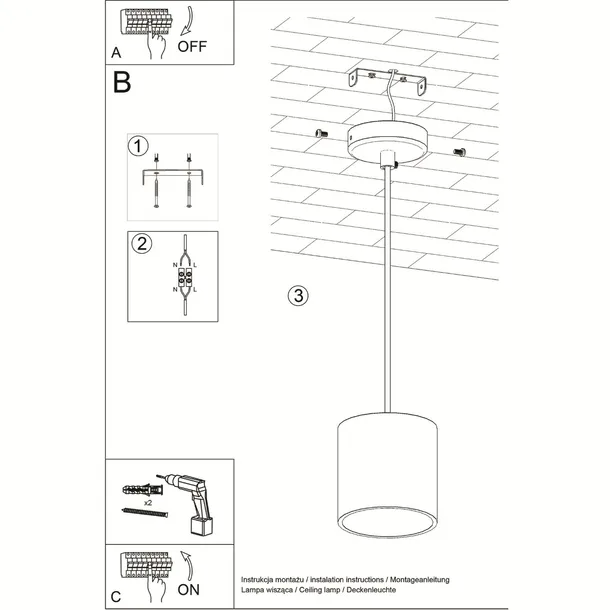 A OFF

B

1

2

N L
N L

3

x2

C ON

Instrukcja montażu / instalation instructions / Montageanleitung
Lampa wisząca / Ceiling lamp / Deckenleuchte