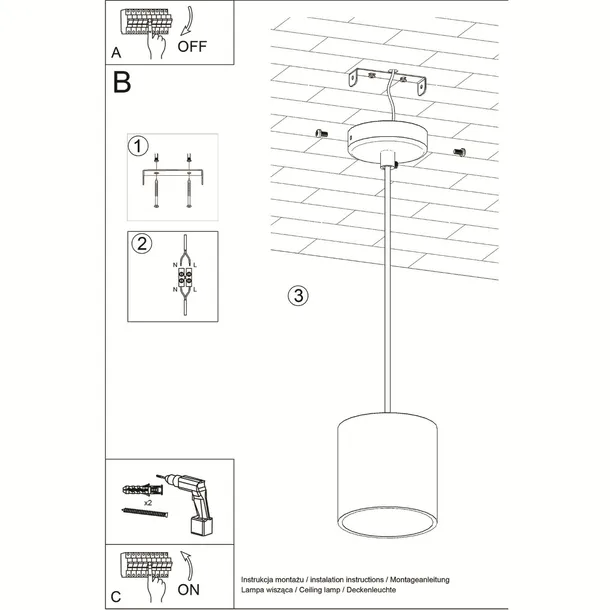 A
OFF
B
1
2
N
L
N
L
3
x2
C
ON
Instrukcja montażu / instalation instructions / Montageanleitung
Lampa wisząca / Ceiling lamp / Deckenleuchte