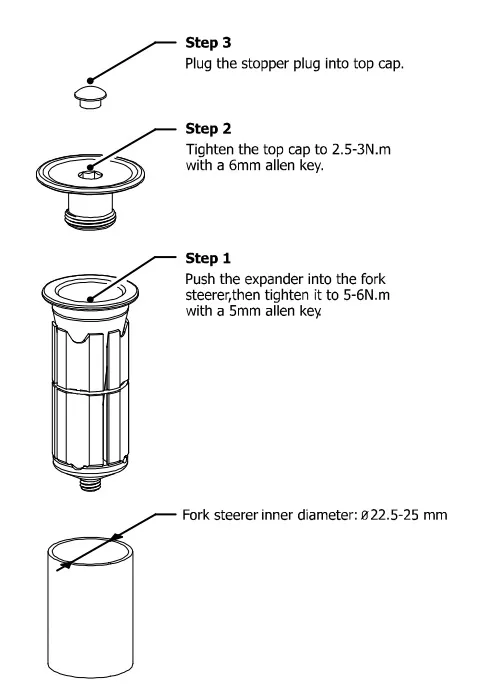 Step 3
Plug the stopper plug into top cap.

Step 2
Tighten the top cap to 2.5-3N.m with a 6mm allen key.

Step 1
Push the expander into the fork steerer,then tighten it to 5-6N.m with a 5mm allen key.

Fork steerer inner diameter: ø22.5-25 mm