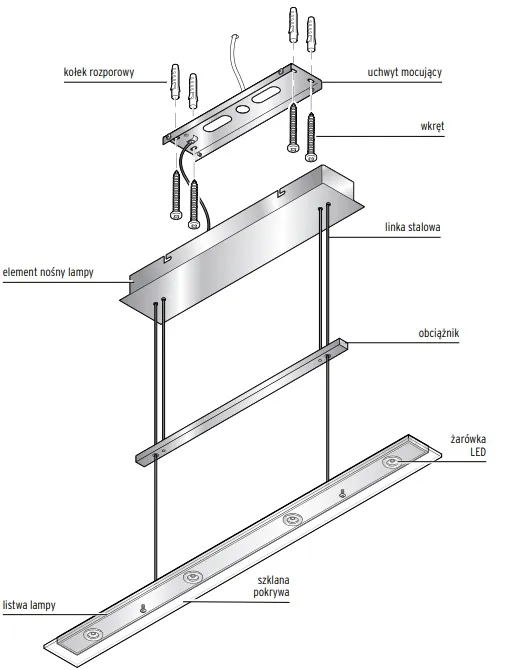 kołek rozporowy

uchwyt mocujący

wkręt

linka stalowa

element nośny lampy

obciążnik

żarówka LED

szklana pokrywa

listwa lampy