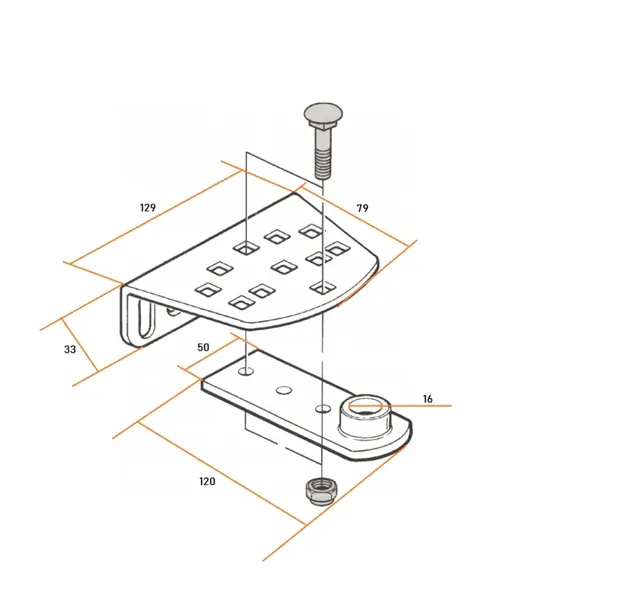 129
79
33
50
16
120