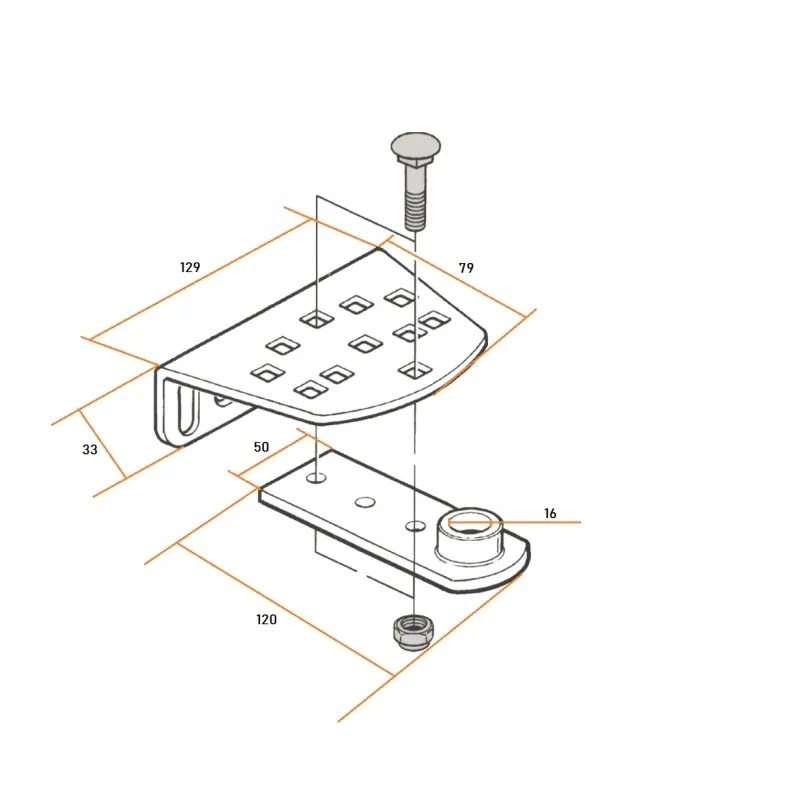 129
79
33
50
16
120