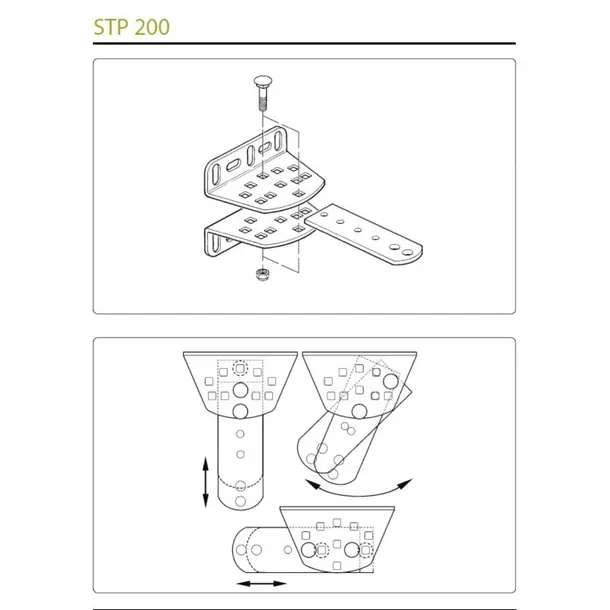 STP 200