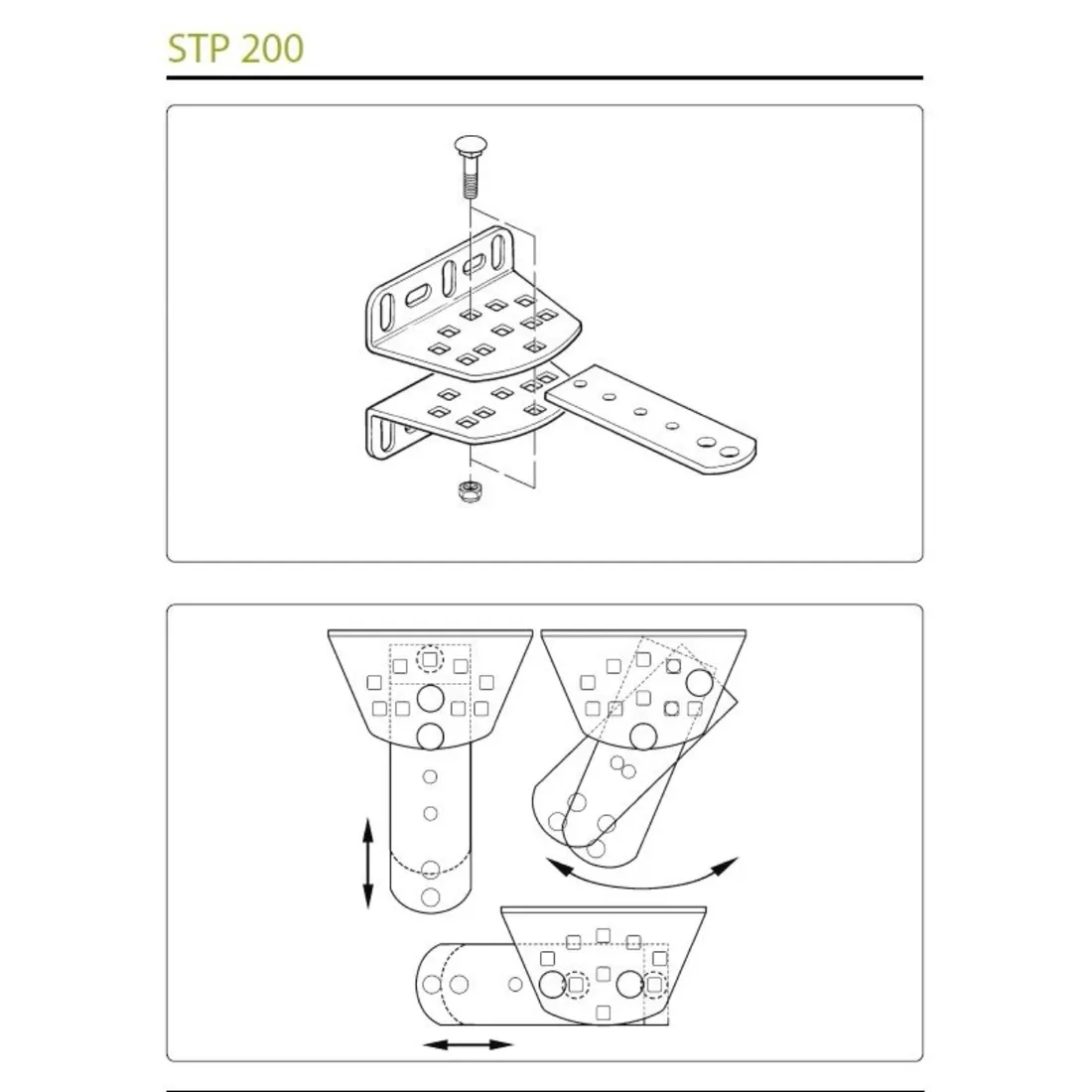 STP 200