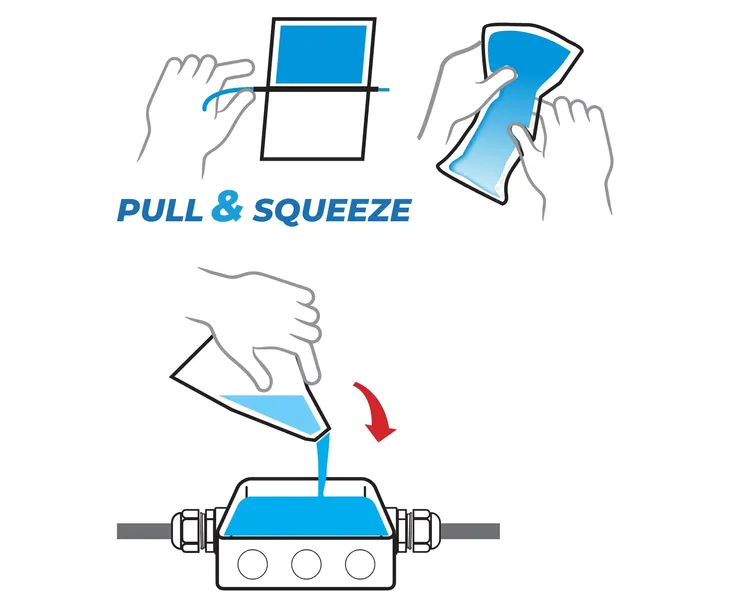 PULL & SQUEEZE