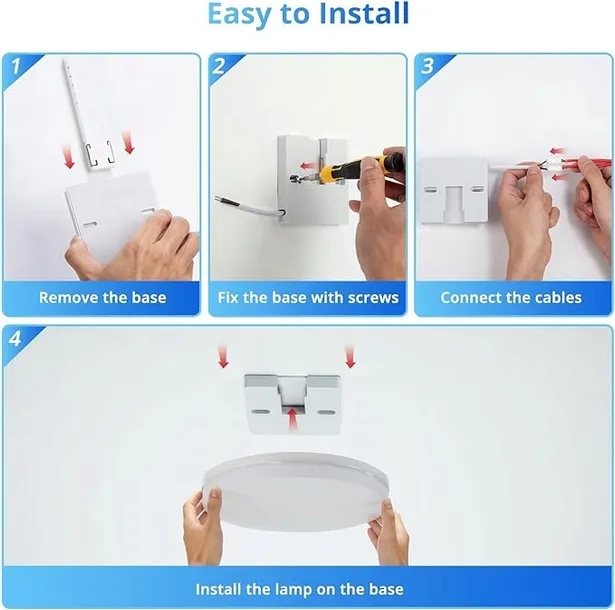 Easy to Install

1

Remove the base

2

Fix the base with screws

3

Connect the cables

4

Install the lamp on the base