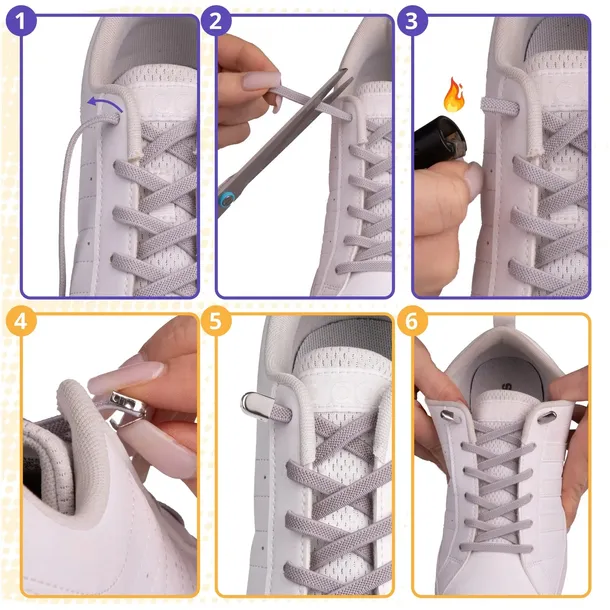 1
2
3
4
5
6