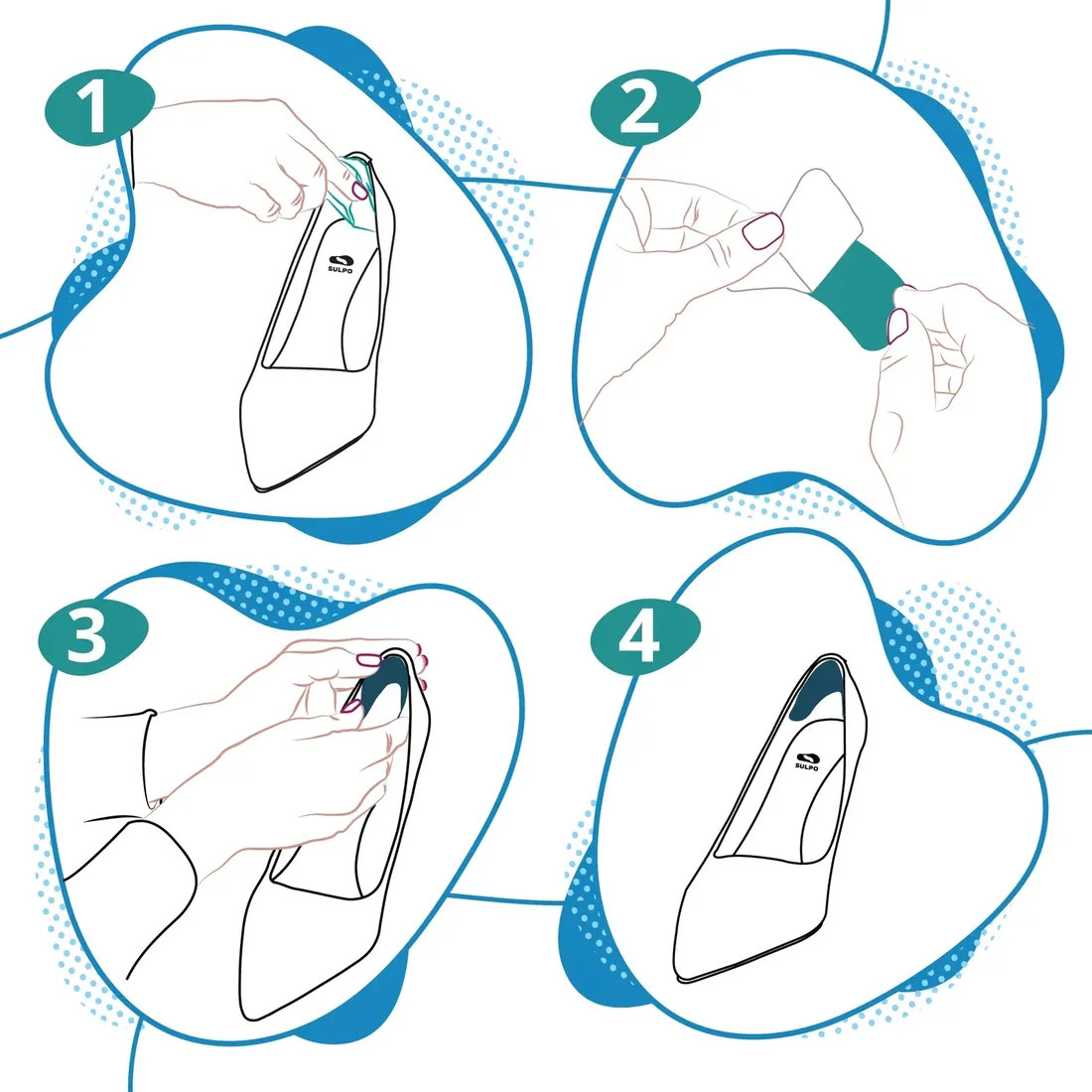 1

SULPO

2

3

4

SULPO