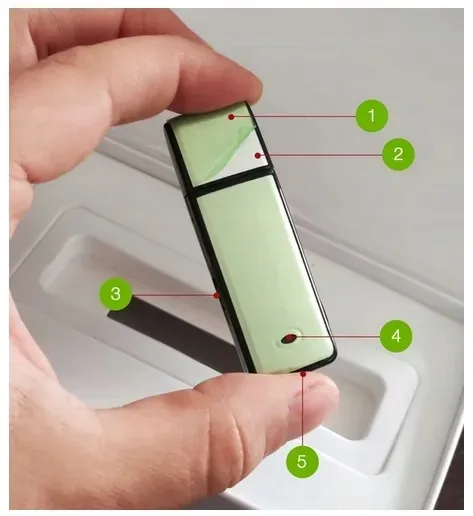 1
2
3
4
5