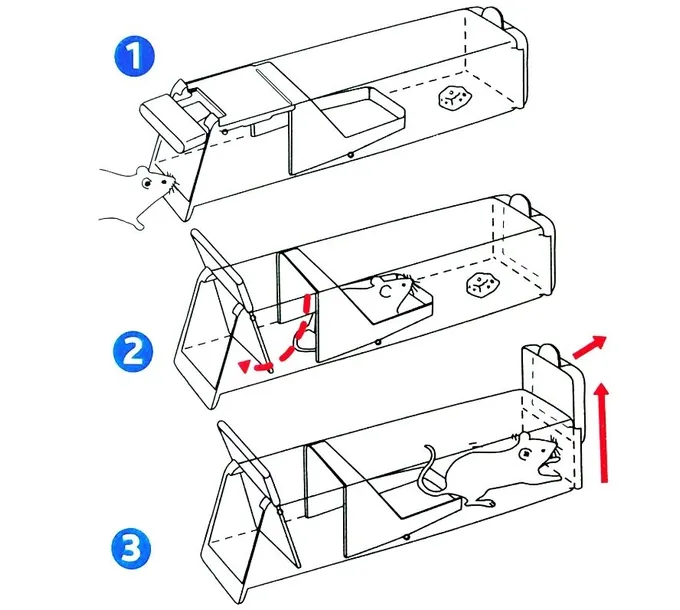 1

2

3