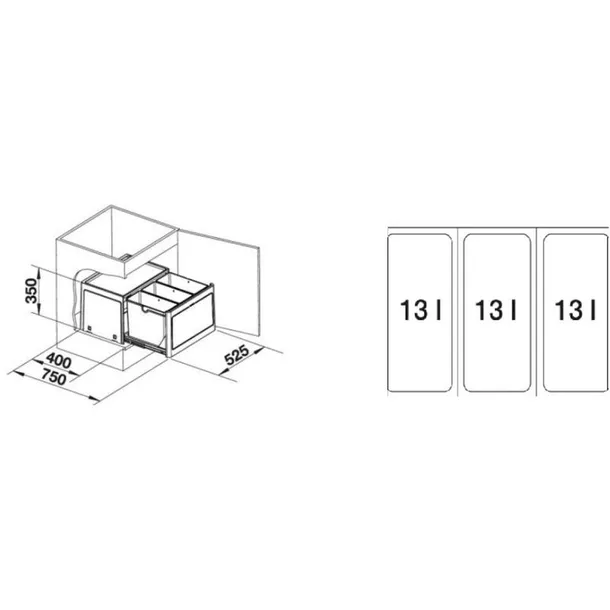 350
400
750
525

13 l
13 l
13 l