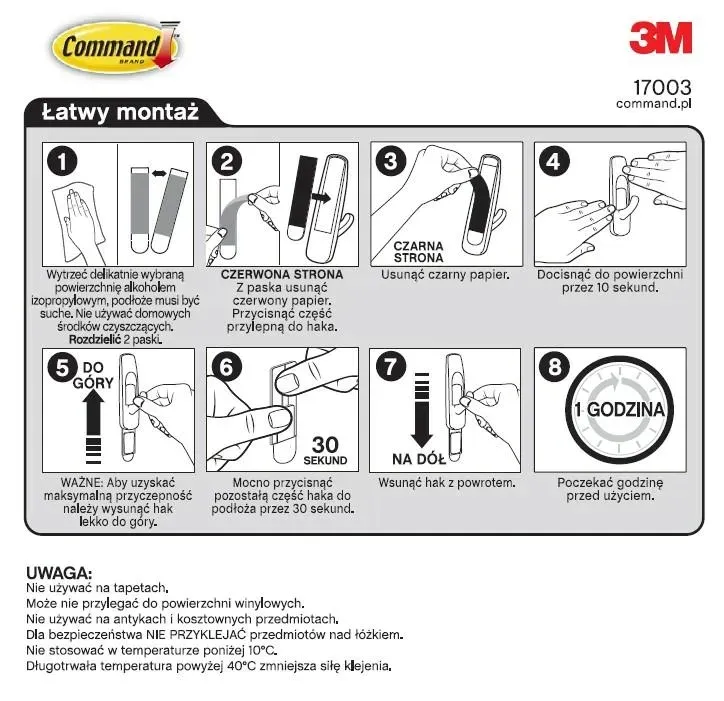 Command BRAND

3M

17003
command.pl

Łatwy montaż

1
Wytrzeć delikatnie wybraną powierzchnię alkoholem izopropylowym, podłoże musi być suche. Nie używać domowych środków czyszczących. Rozdzielić 2 paski.

2
CZERWONA STRONA
Z paska usunąć czerwony papier. Przycisnąć część przylepną do haka.

3
CZARNA STRONA
Usunąć czarny papier.

4
Docisnąć do powierzchni przez 10 sekund.

5
DO GÓRY
WAŻNE: Aby uzyskać maksymalną przyczepność należy wysunąć hak lekko do góry.

6
30 SEKUND
Mocno przycisnąć pozostałą część haka do podłoża przez 30 sekund.

7
NA DÓŁ
Wsunąć hak z powrotem.

8
1 GODZINA
Poczekać godzinę przed użyciem.

UWAGA:
Nie używać na tapetach.
Może nie przylegać do powierzchni winylowych.
Nie używać na antykach i kosztownych przedmiotach.
Dla bezpieczeństwa NIE PRZYKLEJAĆ przedmiotów nad łóżkiem.
Nie stosować w temperaturze poniżej 10°C.
Długotrwała temperatura powyżej 40°C zmniejsza siłę klejenia.