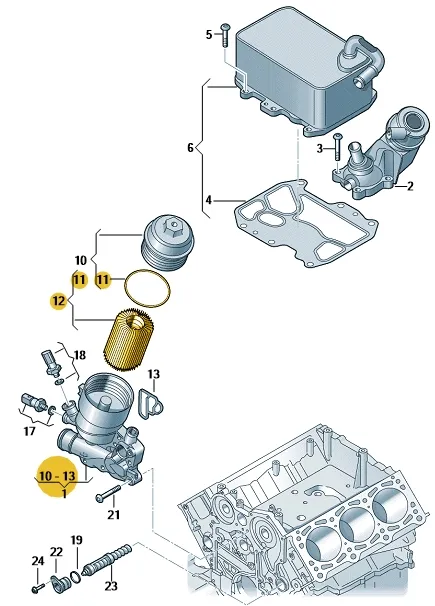 5
6
3
2
4
10
11
11
12
18
13
17
10 - 13
1
21
19
22
24
23