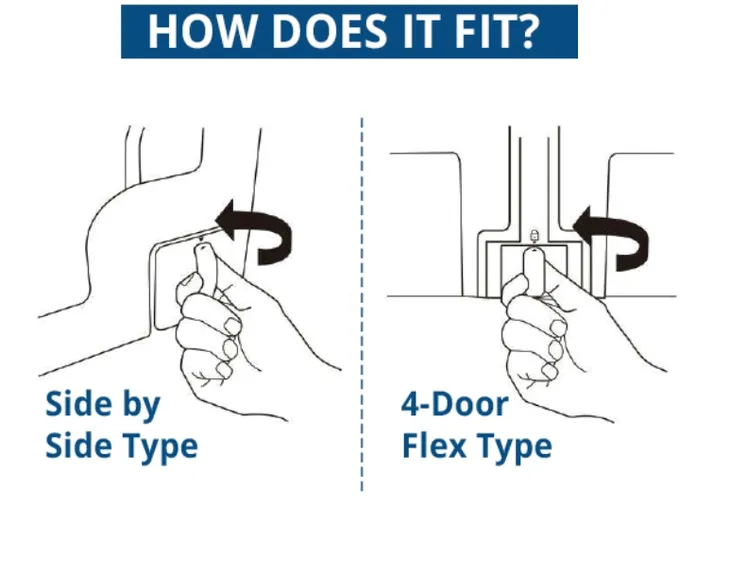 HOW DOES IT FIT?

Side by Side Type

4-Door Flex Type